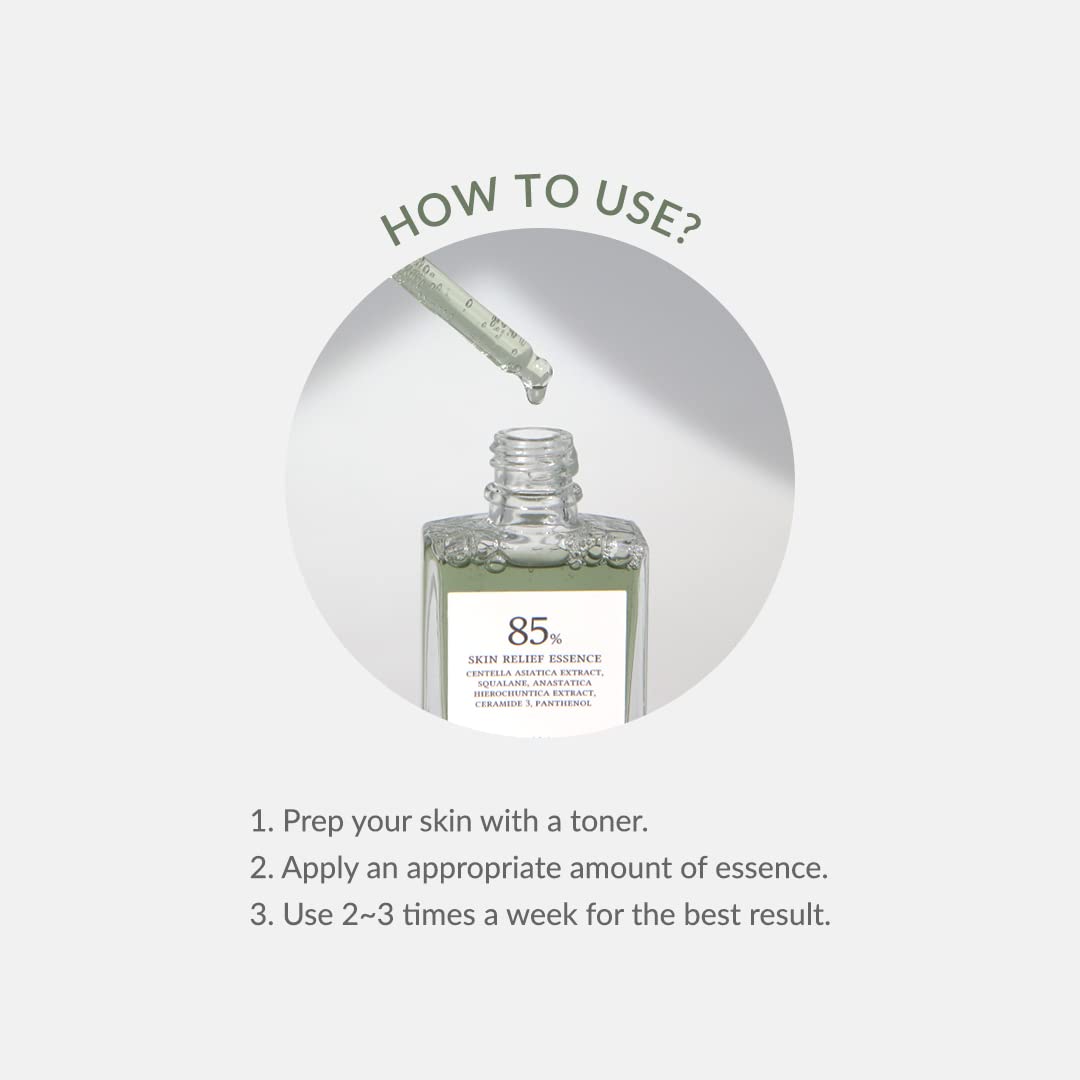 HOW TO USE?

85%
SKIN RELIEF ESSENCE
CENTELLA ASIATICA EXTRACT, SQUALANE, ANASTATICA HIEROCHUNTICA EXTRACT, CERAMIDE 3, PANTHENOL

1. Prep your skin with a toner.
2. Apply an appropriate amount of essence.
3. Use 2~3 times a week for the best result.